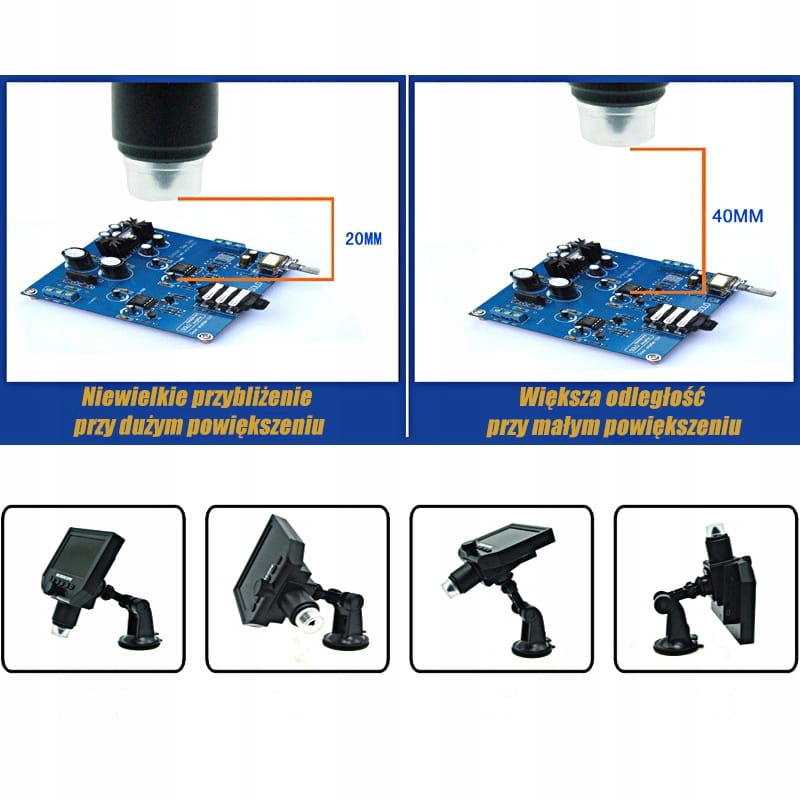 20MM

Niewielkie przybliżenie przy dużym powiększeniu

40MM

Większa odległość przy małym powiększeniu